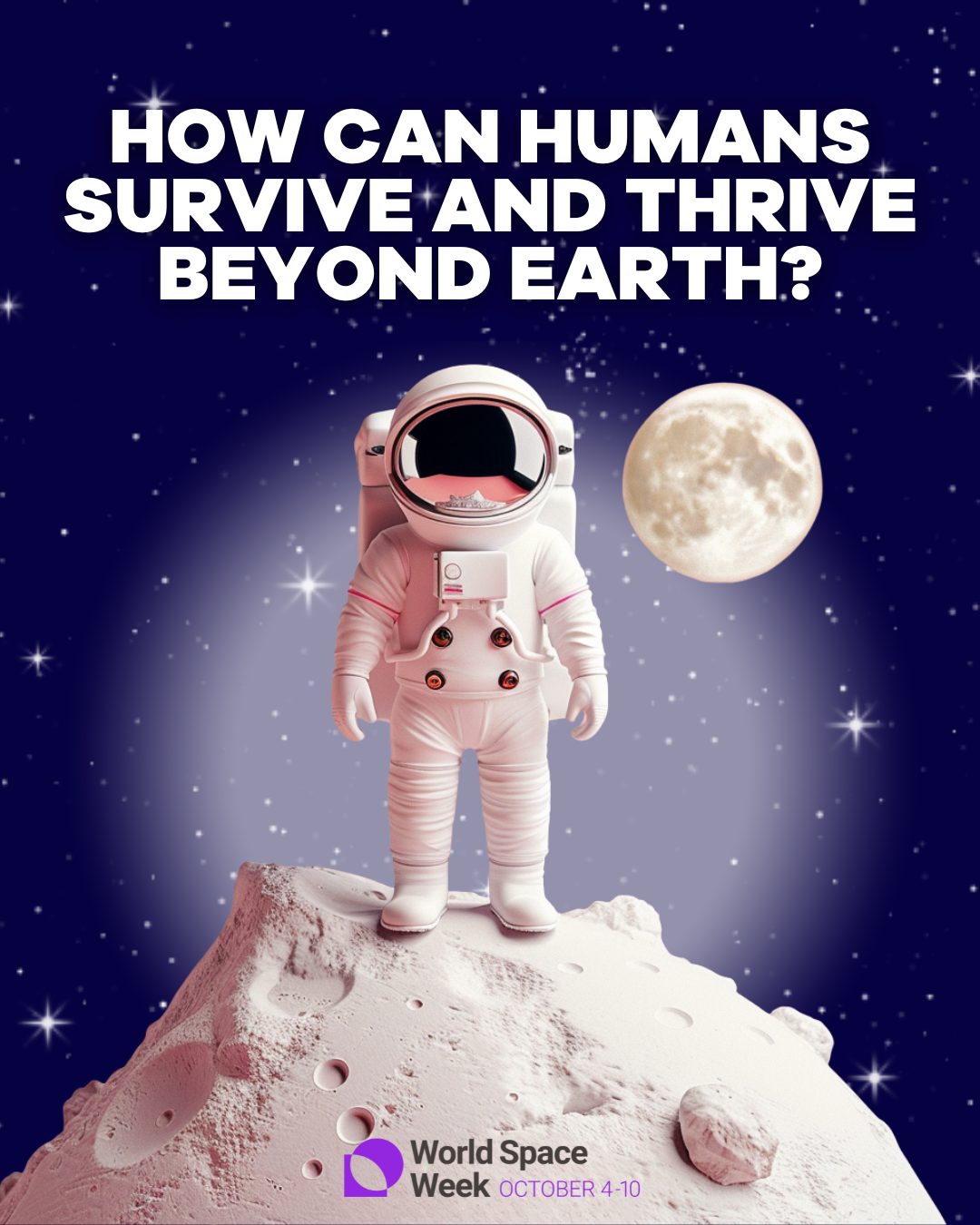 HOW CAN HUMANS SURVIVE AND THRIVE BEYOND EARTH?

World Space Week OCTOBER 4-10